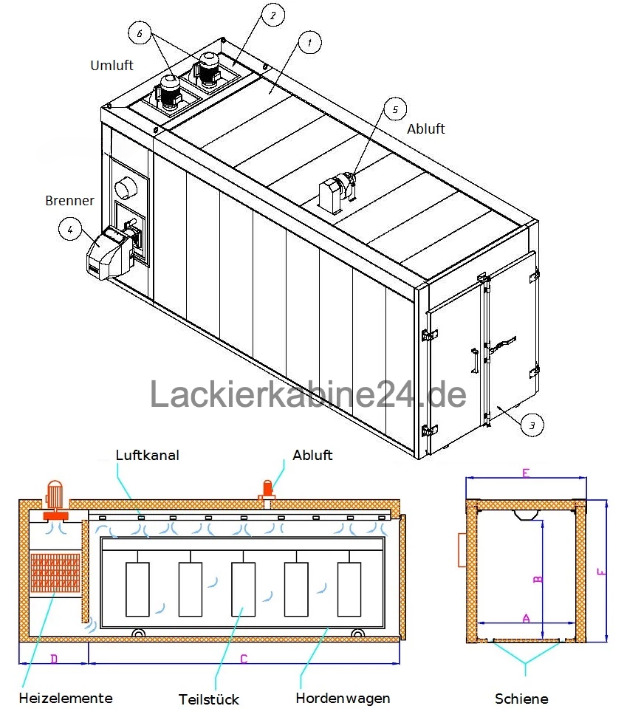 6
2
1
Umluft
5
Abluft
Brenner
4
Lackierkabine24.de
3
Luftkanal
Abluft
E
B
F
A
D
C
Heizelemente
Teilstück
Hordenwagen
Schiene