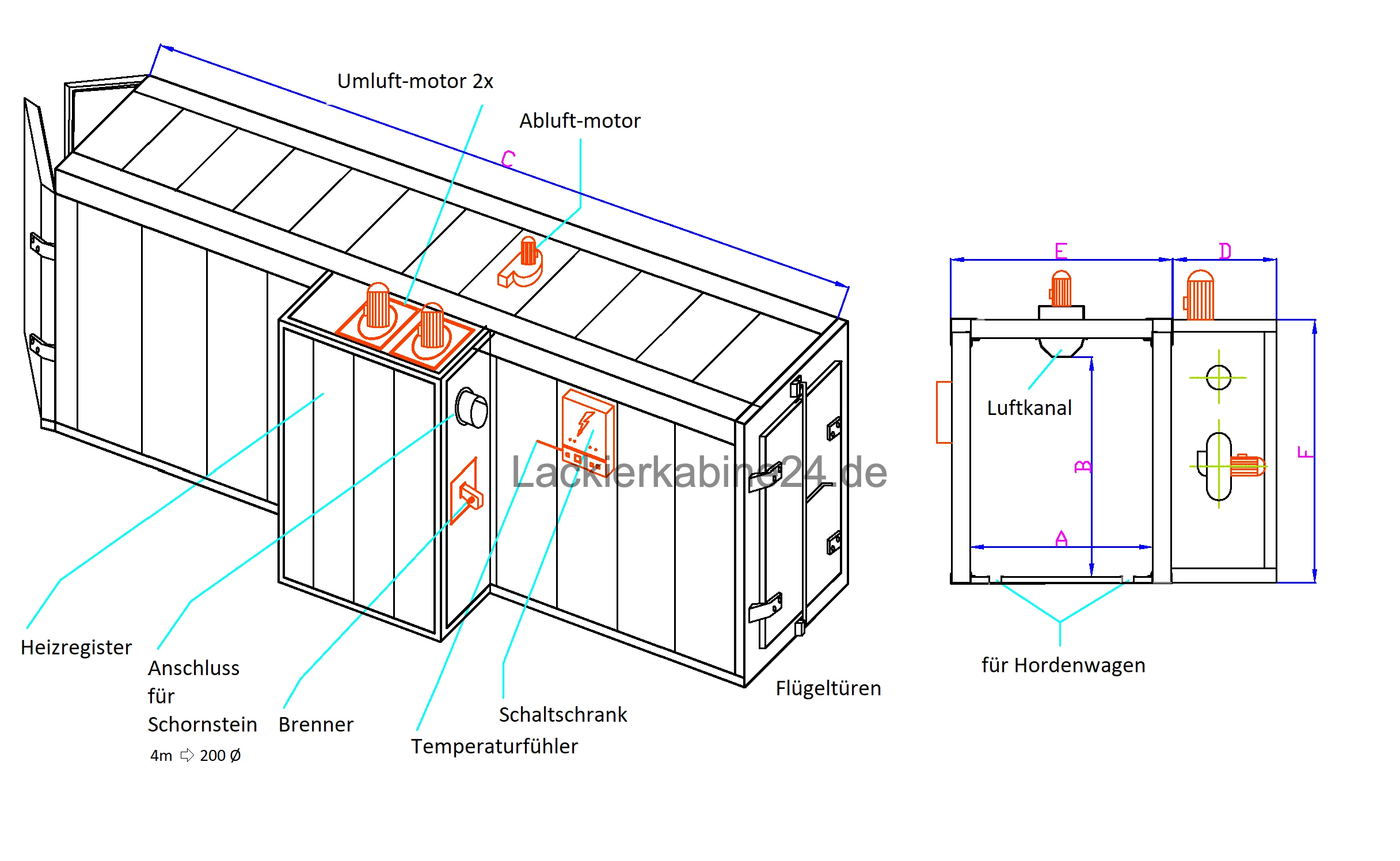 Umluft-motor 2x

Abluft-motor

C

E

D

Luftkanal

B

F

A

Lackierkabine24.de

Heizregister

Anschluss für Schornstein

4m ⇨ 200 Ø

Brenner

Temperaturfühler

Schaltschrank

Flügeltüren

für Hordenwagen